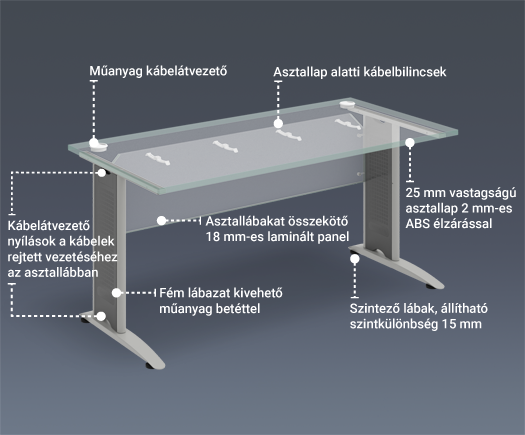 Műanyag kábelátvezető

Asztallap alatti kábelbilincsek

25 mm vastagságú asztallap 2 mm-es ABS élzárással

Kábelátvezető nyílások a kábelek rejtett vezetéséhez az asztallábban

Asztallábakat összekötő 18 mm-es laminált panel

Fém lábazat kivehető műanyag betéttel

Szintező lábak, állítható szintkülönbség 15 mm