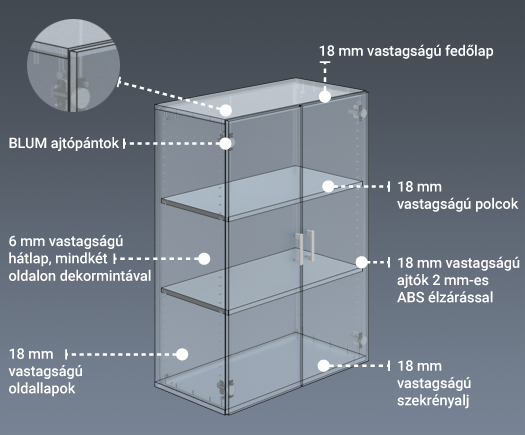 18 mm vastagságú fedőlap

BLUM ajtópántok

18 mm vastagságú polcok

6 mm vastagságú hátlap, mindkét oldalon dekormintával

18 mm vastagságú ajtók 2 mm-es ABS élzárással

18 mm vastagságú oldallapok

18 mm vastagságú szekrényalj