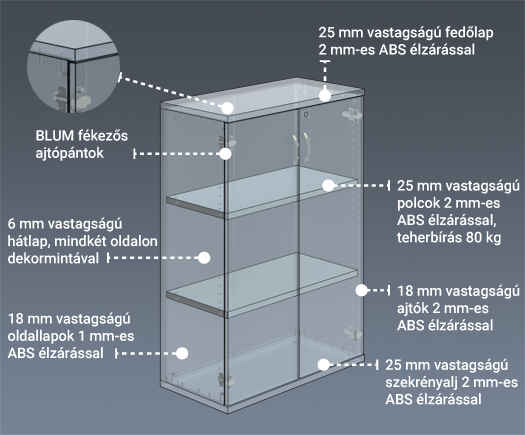 25 mm vastagságú fedőlap 2 mm-es ABS élzárással

BLUM fékezős ajtópántok

25 mm vastagságú polcok 2 mm-es ABS élzárással, teherbírás 80 kg

6 mm vastagságú hátlap, mindkét oldalon dekormintával

18 mm vastagságú ajtók 2 mm-es ABS élzárással

18 mm vastagságú oldallapok 1 mm-es ABS élzárással

25 mm vastagságú szekrényalj 2 mm-es ABS élzárással